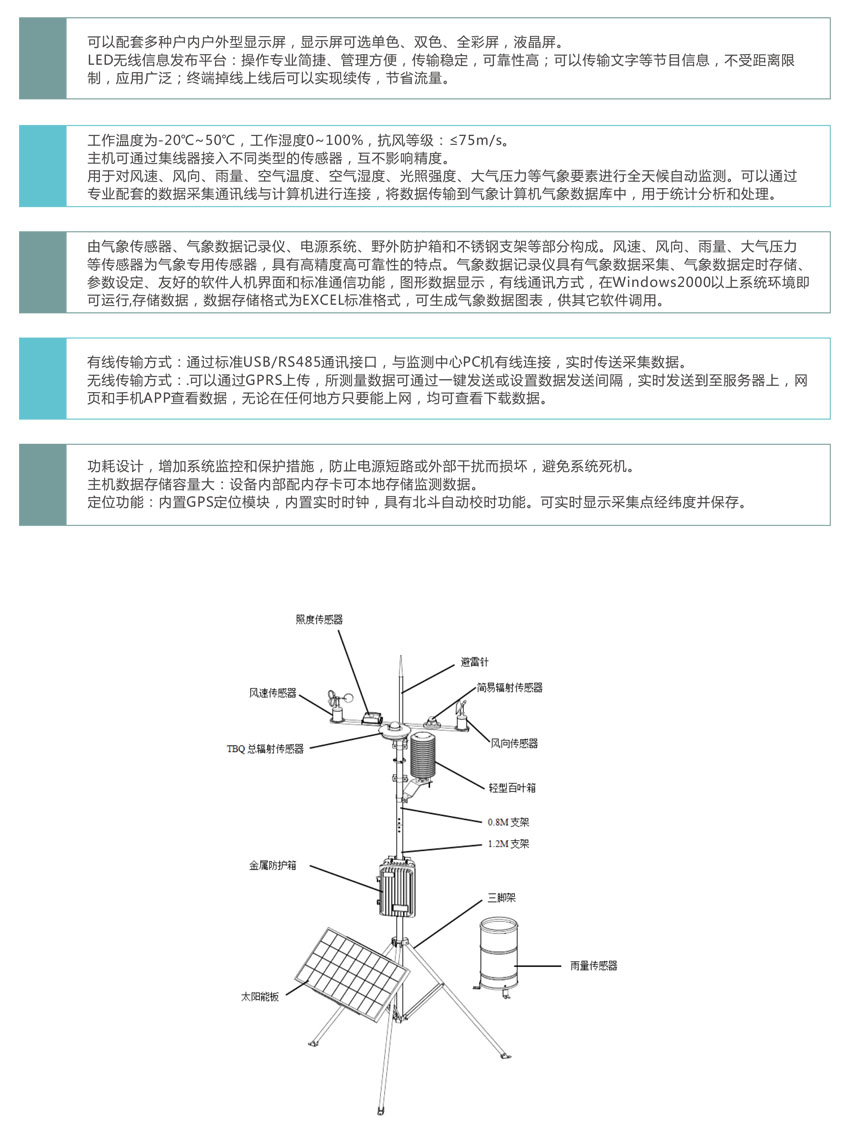 可以配套多种户内户外型显示屏，显示屏可选单色、双色、全彩屏，液晶屏。
LED无线信息发布平台：操作专业简捷、管理方便，传输稳定，可靠性高；可以传输文字等节目信息，不受距离限制，应用广泛；终端掉线上线后可以实现续传，节省流量。

工作温度为-20℃~50℃，工作湿度0~100%，抗风等级：≤75m/s。
主机可通过集线器接入不同类型的传感器，互不影响精度。
用于对风速、风向、雨量、空气温度、空气湿度、光照强度、大气压力等气象要素进行全天候自动监测。可以通过专业配套的数据采集通讯线与计算机进行连接，将数据传输到气象计算机气象数据库中，用于统计分析和处理。

由气象传感器、气象数据记录仪、电源系统、野外防护箱和不锈钢支架等部分构成。风速、风向、雨量、大气压力等传感器为气象专用传感器，具有高精度高可靠性的特点。气象数据记录仪具有气象数据采集、气象数据定时存储、参数设定、友好的软件人机界面和标准通信功能，图形数据显示，有线通讯方式，在Windows2000以上系统环境即可运行,存储数据，数据存储格式为EXCEL标准格式，可生成气象数据图表，供其它软件调用。

有线传输方式：通过标准USB/RS485通讯接口，与监测中心PC机有线连接，实时传送采集数据。
无线传输方式：.可以通过GPRS上传，所测量数据可通过一键发送或设置数据发送间隔，实时发送到至服务器上，网页和手机APP查看数据，无论在任何地方只要能上网，均可查看下载数据。

功耗设计，增加系统监控和保护措施，防止电源短路或外部干扰而损坏，避免系统死机。
主机数据存储容量大：设备内部配内存卡可本地存储监测数据。
定位功能：内置GPS定位模块，内置实时时钟，具有北斗自动校时功能。可实时显示采集点经纬度并保存。

照度传感器
避雷针
风速传感器
简易辐射传感器
TBQ 总辐射传感器
风向传感器
轻型百叶箱
0.8M 支架
1.2M 支架
金属防护箱
三脚架
雨量传感器
太阳能板